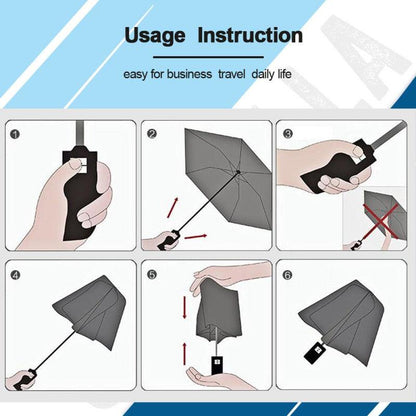 Usage Instruction

easy for business travel daily life

1

2

3

4

5

6