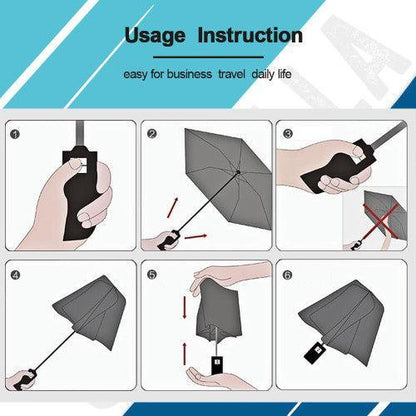 Usage Instruction

easy for business travel daily life

1

2

3

4

5

6